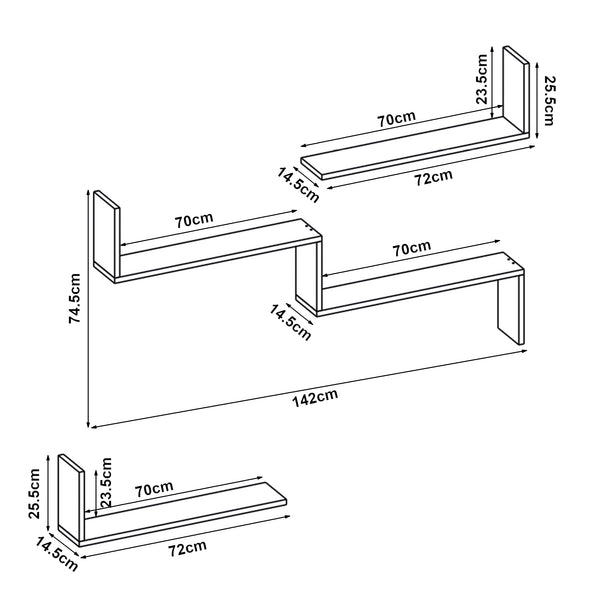 23.5cm
25.5cm
70cm
14.5cm
72cm
70cm
70cm
74.5cm
14.5cm
142cm
25.5cm
23.5cm
70cm
14.5cm
72cm