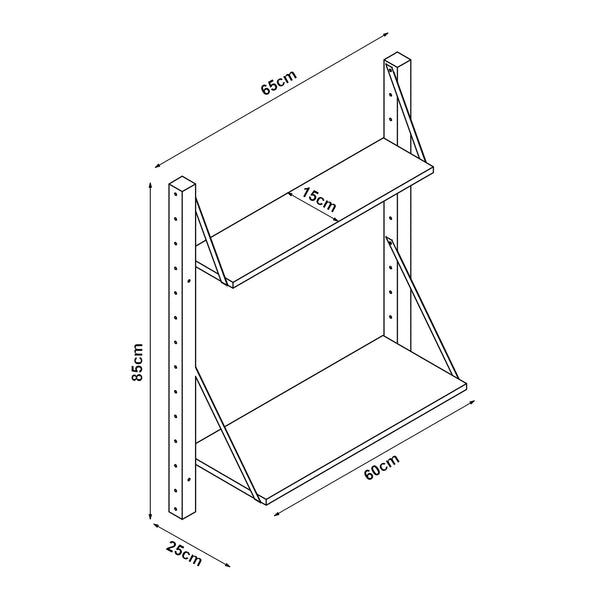 65cm

15cm

85cm

60cm

25cm