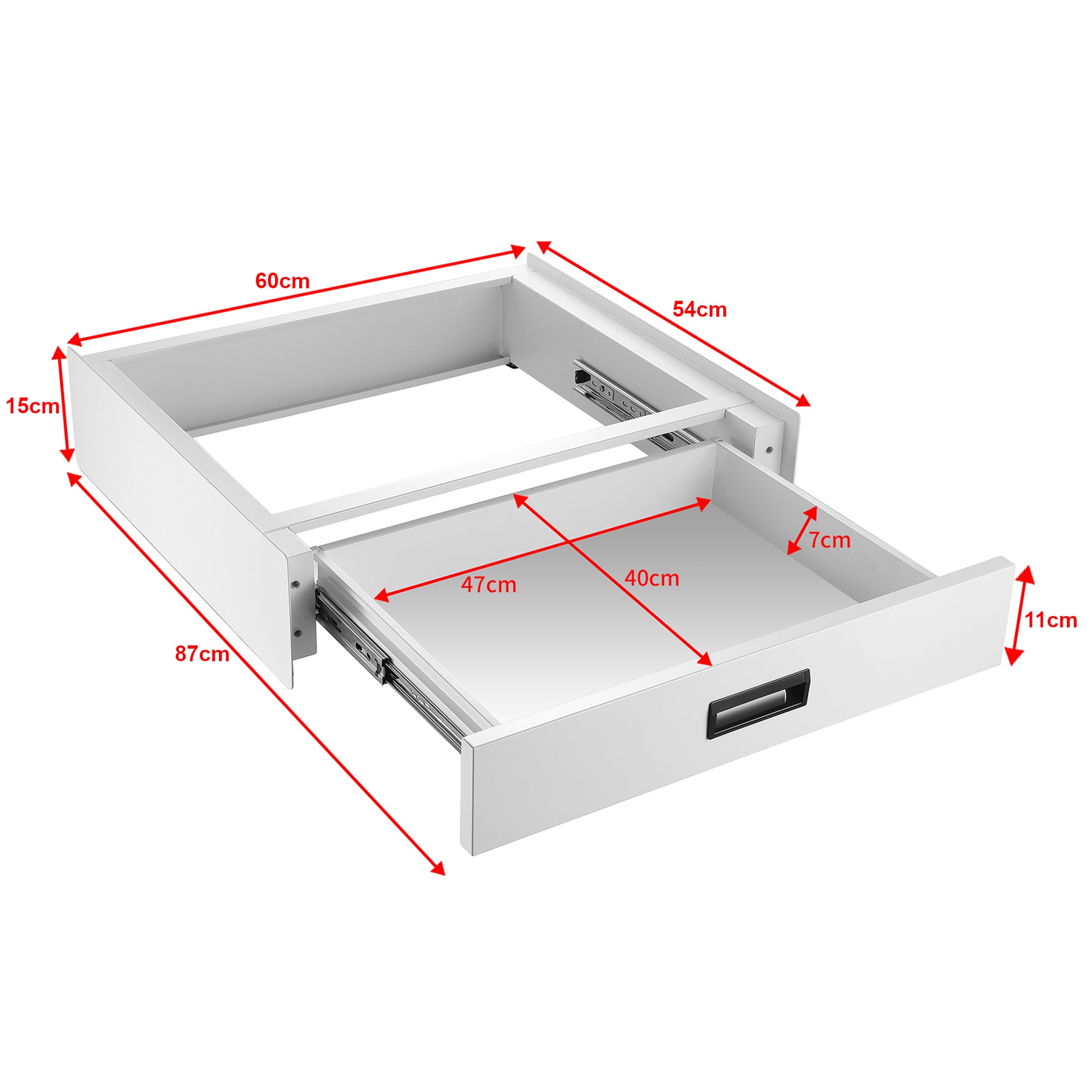 60cm

54cm

15cm

7cm

47cm

40cm

11cm

87cm