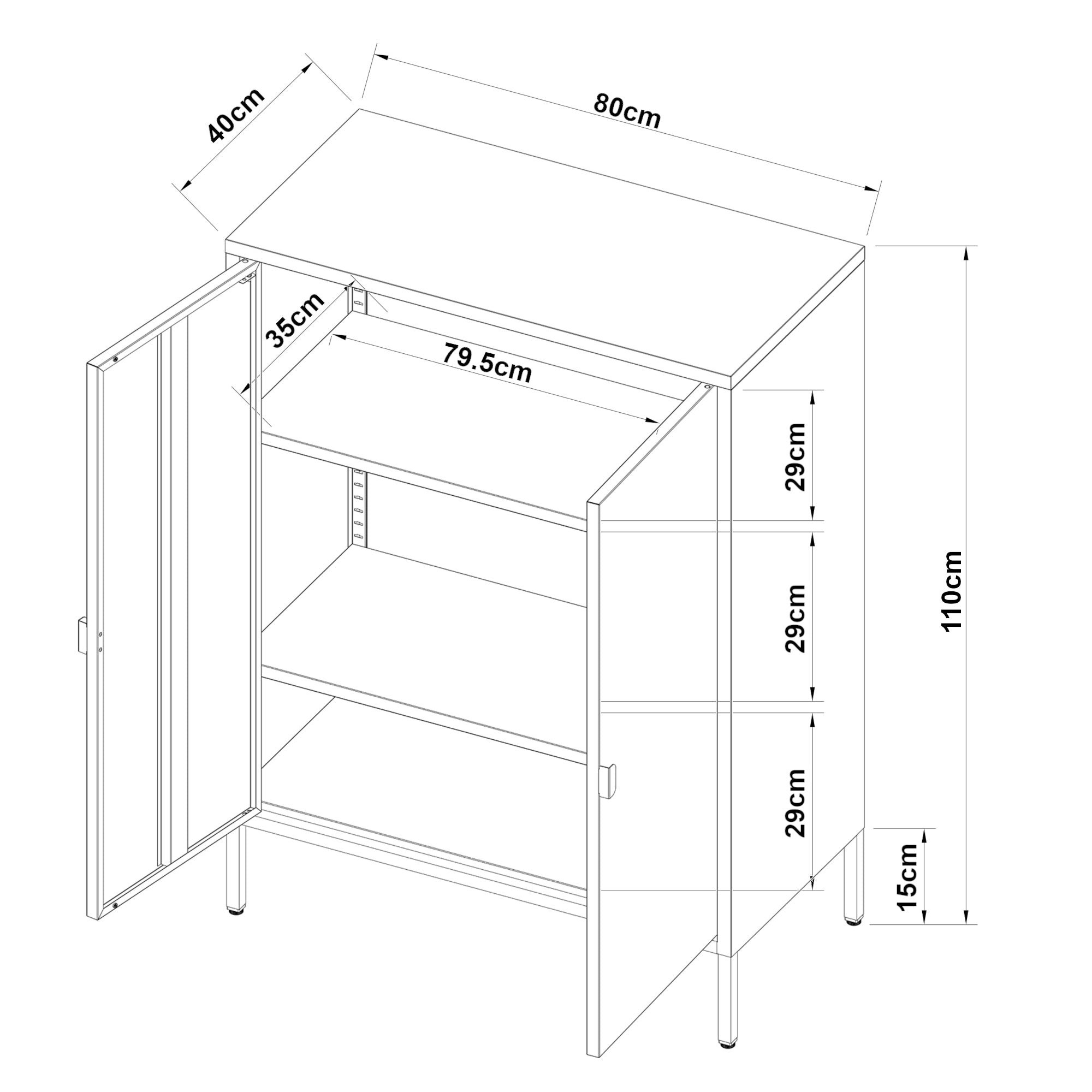 40cm
80cm
35cm
79.5cm
29cm
29cm
29cm
15cm
110cm